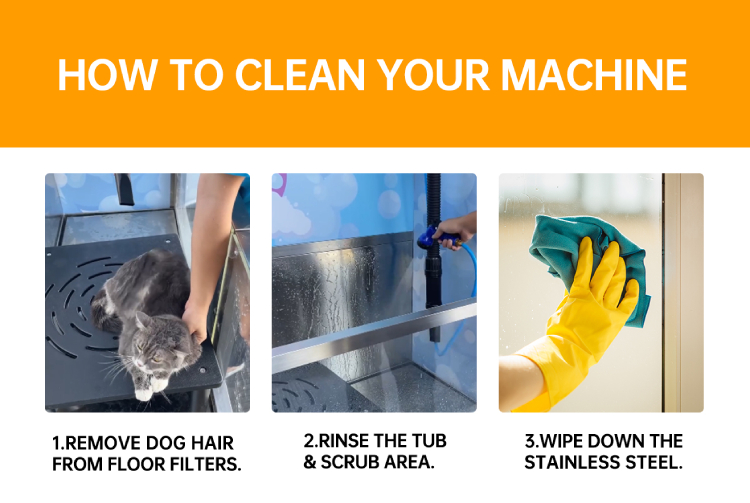 HOW TO CLEAN YOUR MACHINE

1.REMOVE DOG HAIR FROM FLOOR FILTERS.

2.RINSE THE TUB & SCRUB AREA.

3.WIPE DOWN THE STAINLESS STEEL.